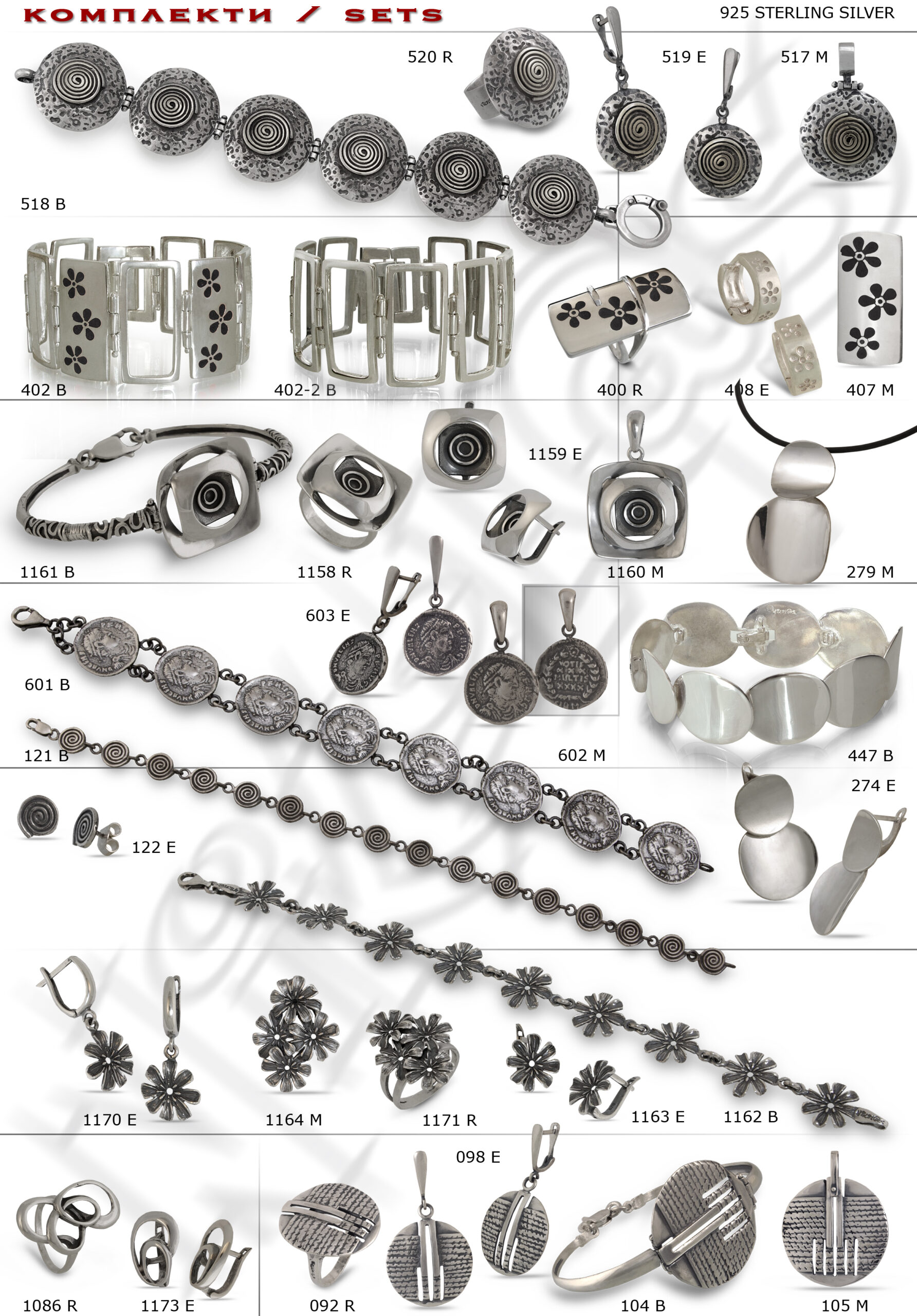 КОМПЛЕКТИ / SETS

925 STERLING SILVER

520 R

519 E

517 M

518 B

402 B

402-2 B

400 R

408 E

407 M

1159 E

1161 B

1158 R

1160 M

279 M

603 E

601 B

121 B

602 M

447 B

274 E

122 E

1170 E

1164 M

1171 R

1163 E

1162 B

098 E

1086 R

1173 E

092 R

104 B

105 M